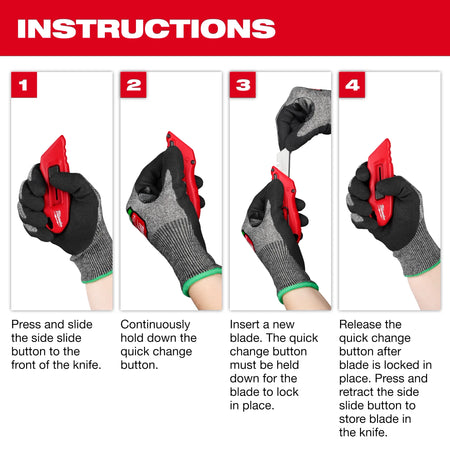 INSTRUCTIONS

1

Press and slide the side slide button to the front of the knife.

2

Continuously hold down the quick change button.

3

Insert a new blade. The quick change button must be held down for the blade to lock in place.

4

Release the quick change button after blade is locked in place. Press and retract the side slide button to store blade in the knife.